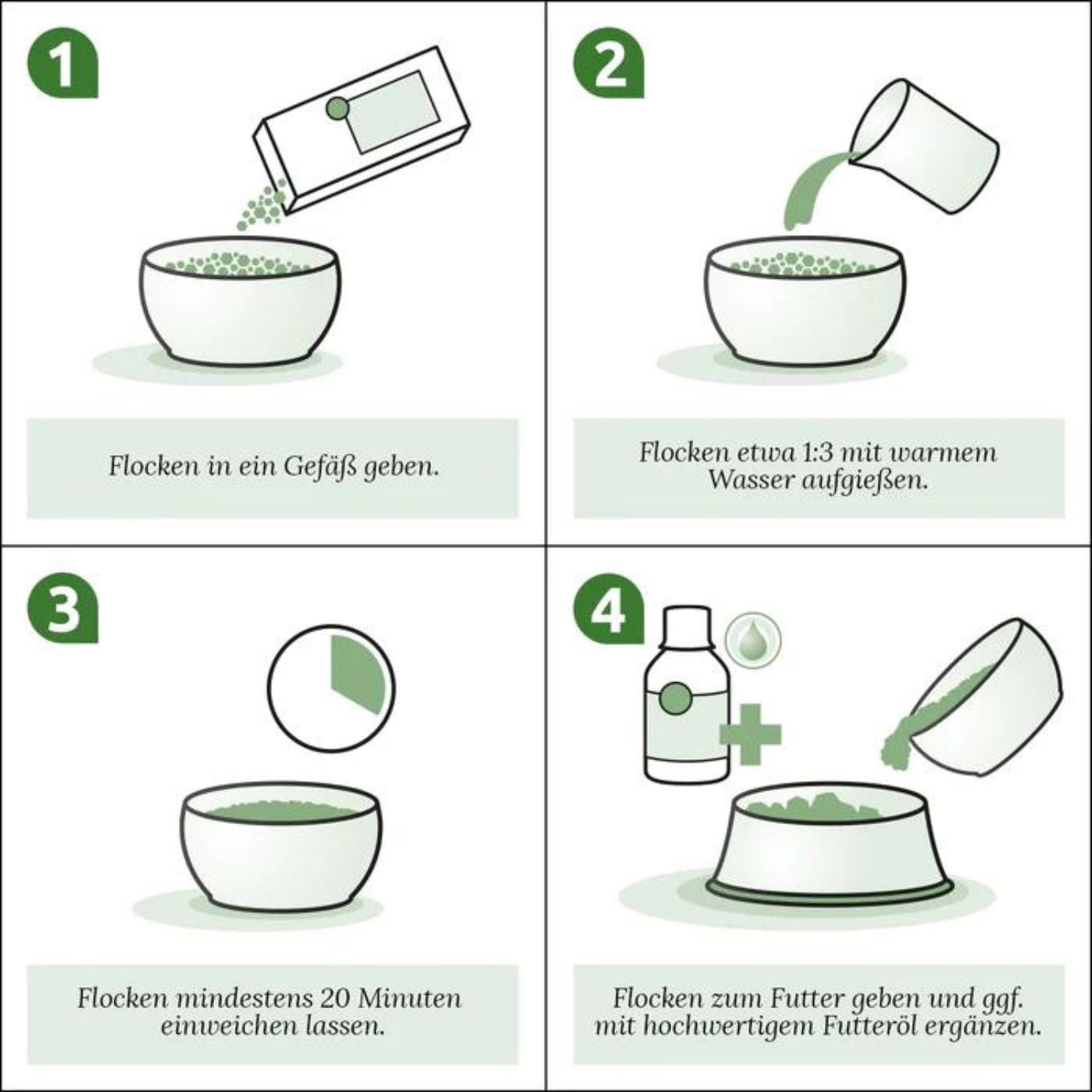 1

Flocken in ein Gefäß geben.

2

Flocken etwa 1:3 mit warmem Wasser aufgießen.

3

Flocken mindestens 20 Minuten einweichen lassen.

4

Flocken zum Futter geben und ggf. mit hochwertigem Futteröl ergänzen.