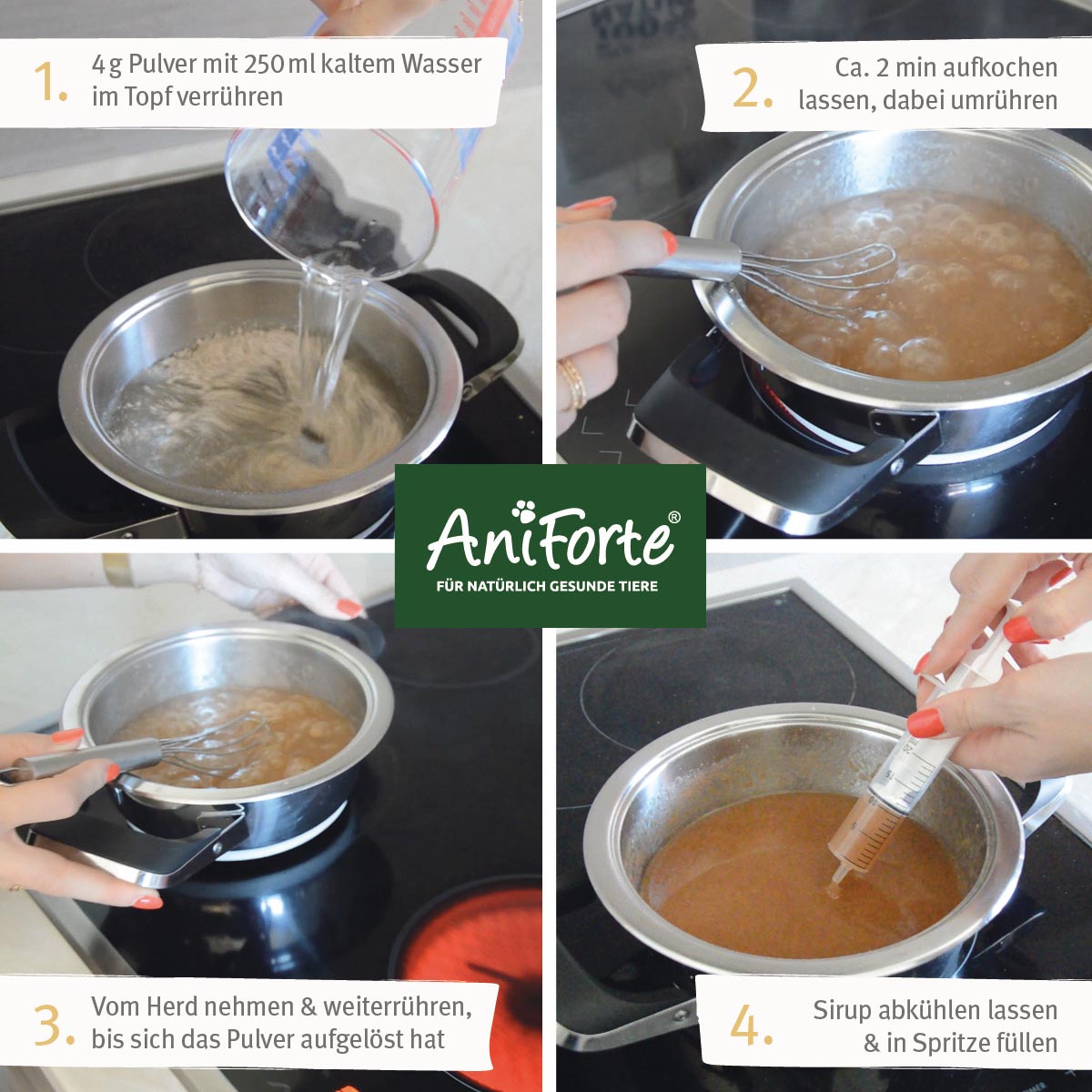 1. 4 g Pulver mit 250 ml kaltem Wasser im Topf verrühren

2. Ca. 2 min aufkochen lassen, dabei umrühren

AniForte®
FÜR NATÜRLICH GESUNDE TIERE

3. Vom Herd nehmen & weiterrühren, bis sich das Pulver aufgelöst hat

4. Sirup abkühlen lassen & in Spritze füllen